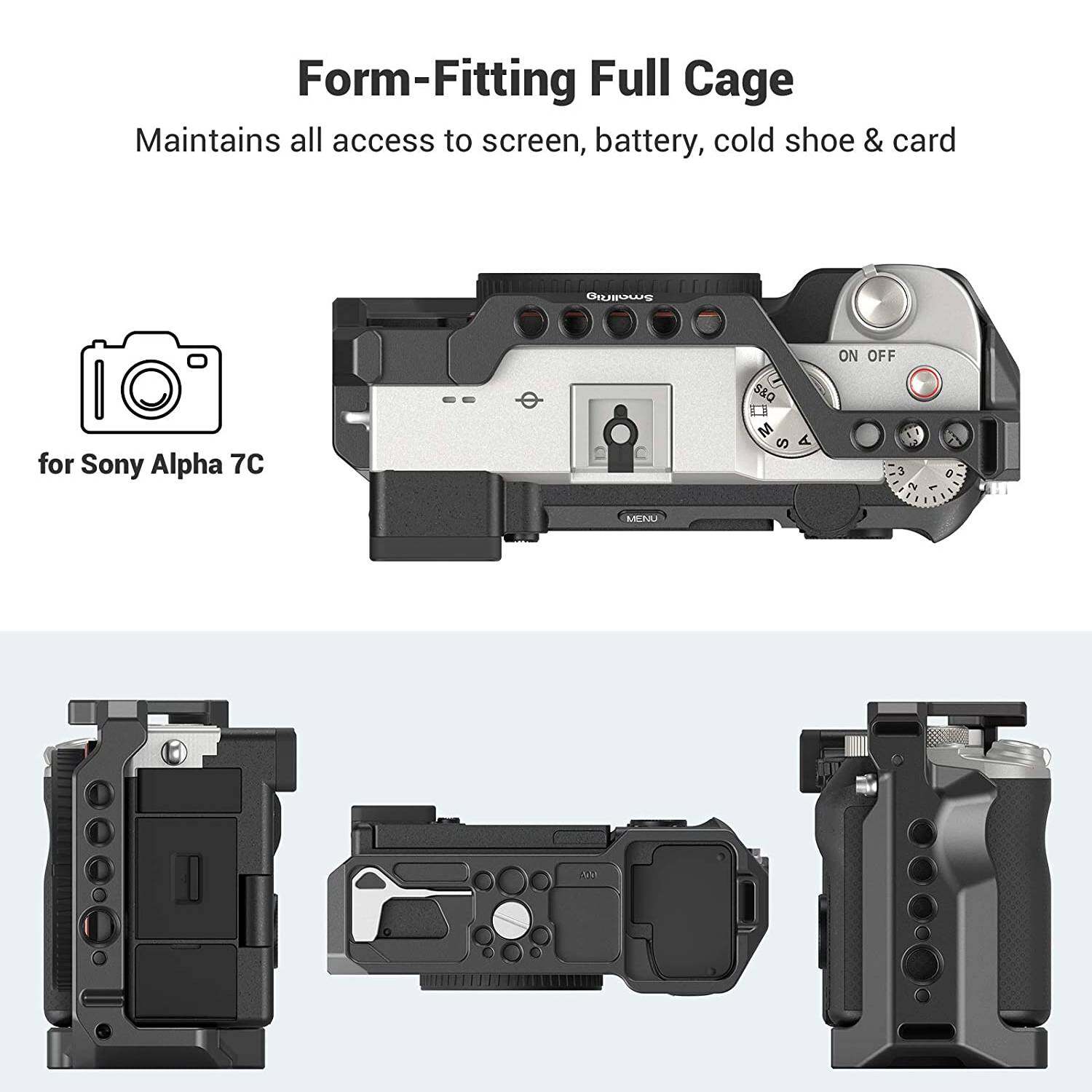 Form-Fitting Full Cage

Maintains all access to screen, battery, cold shoe & card

for Sony Alpha 7C

SmallRig

ON OFF

S&Q

M S A

MENU