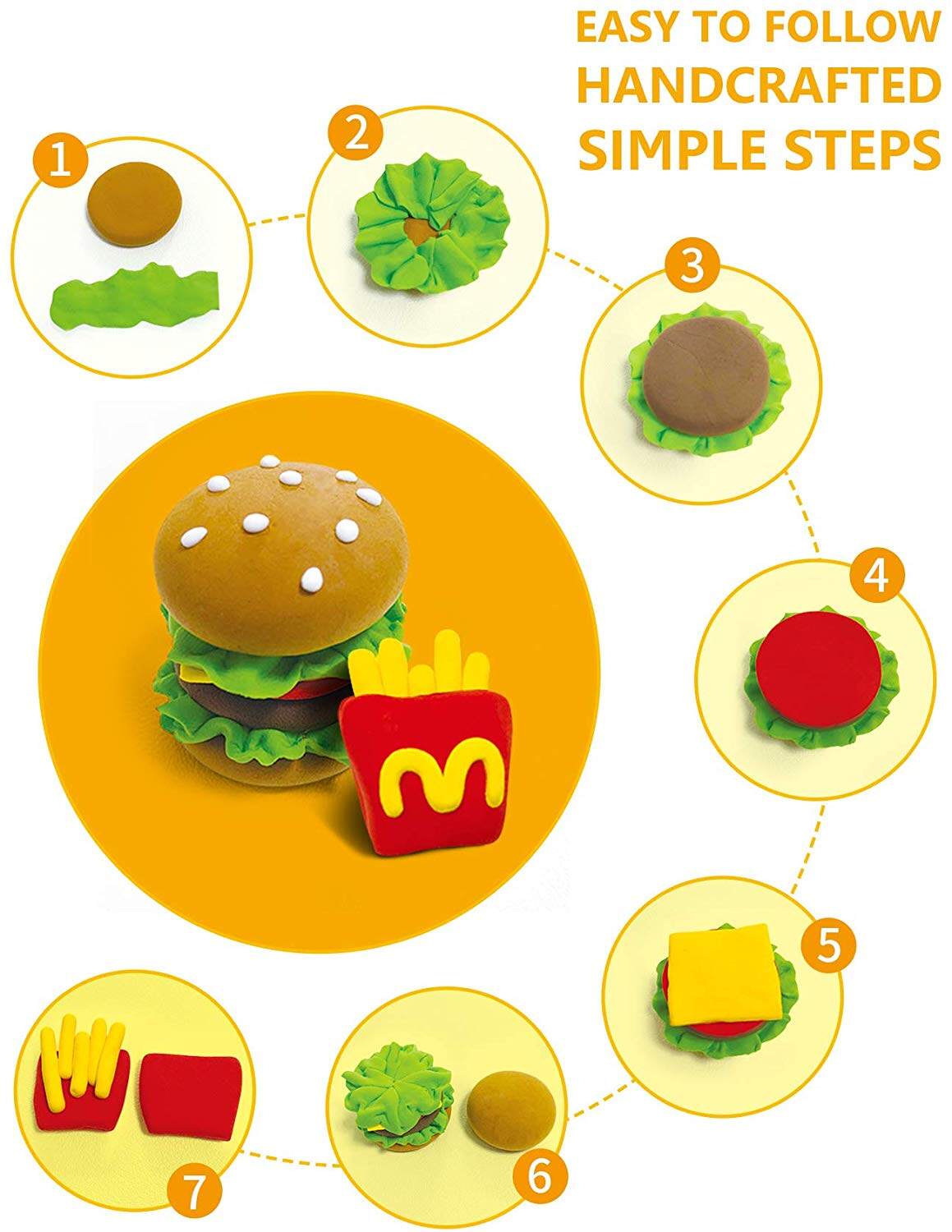 EASY TO FOLLOW
HANDCRAFTED
SIMPLE STEPS

1

2

3

4

5

6

7