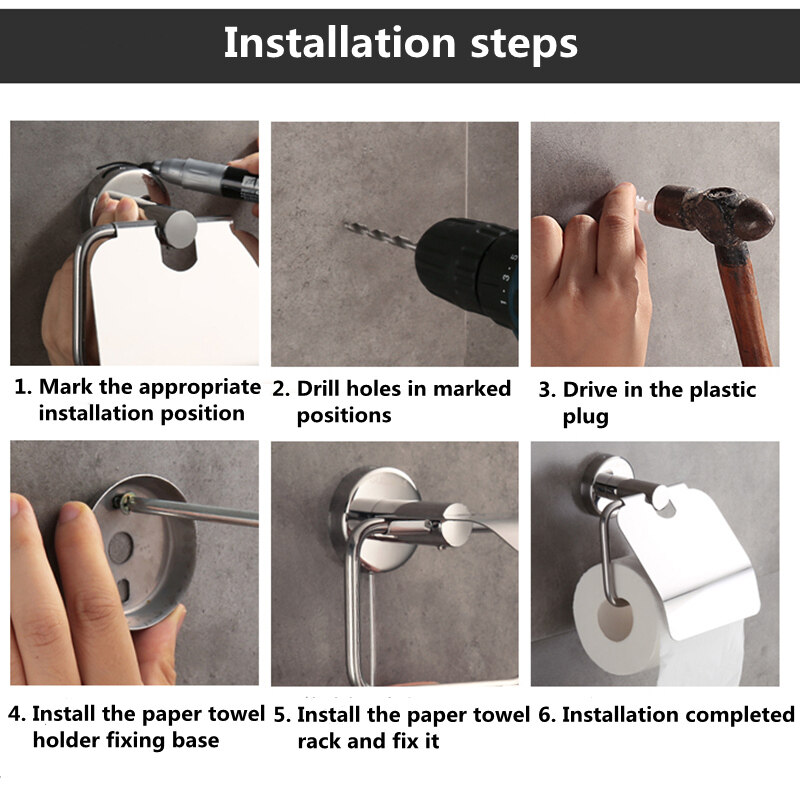 Installation steps

1. Mark the appropriate installation position

2. Drill holes in marked positions

3. Drive in the plastic plug

4. Install the paper towel holder fixing base

5. Install the paper towel rack and fix it

6. Installation completed