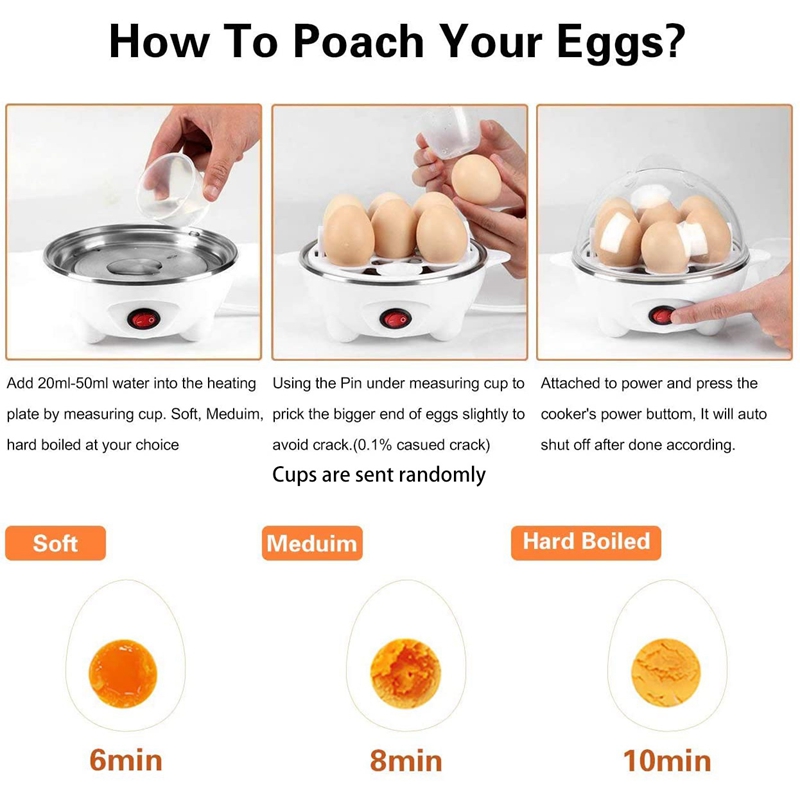 How To Poach Your Eggs?

Add 20ml-50ml water into the heating plate by measuring cup. Soft, Meduim, hard boiled at your choice

Using the Pin under measuring cup to prick the bigger end of eggs slightly to avoid crack.(0.1% casued crack)

Attached to power and press the cooker's power buttom, It will auto shut off after done according.

Cups are sent randomly

Soft

Meduim

Hard Boiled

6min

8min

10min