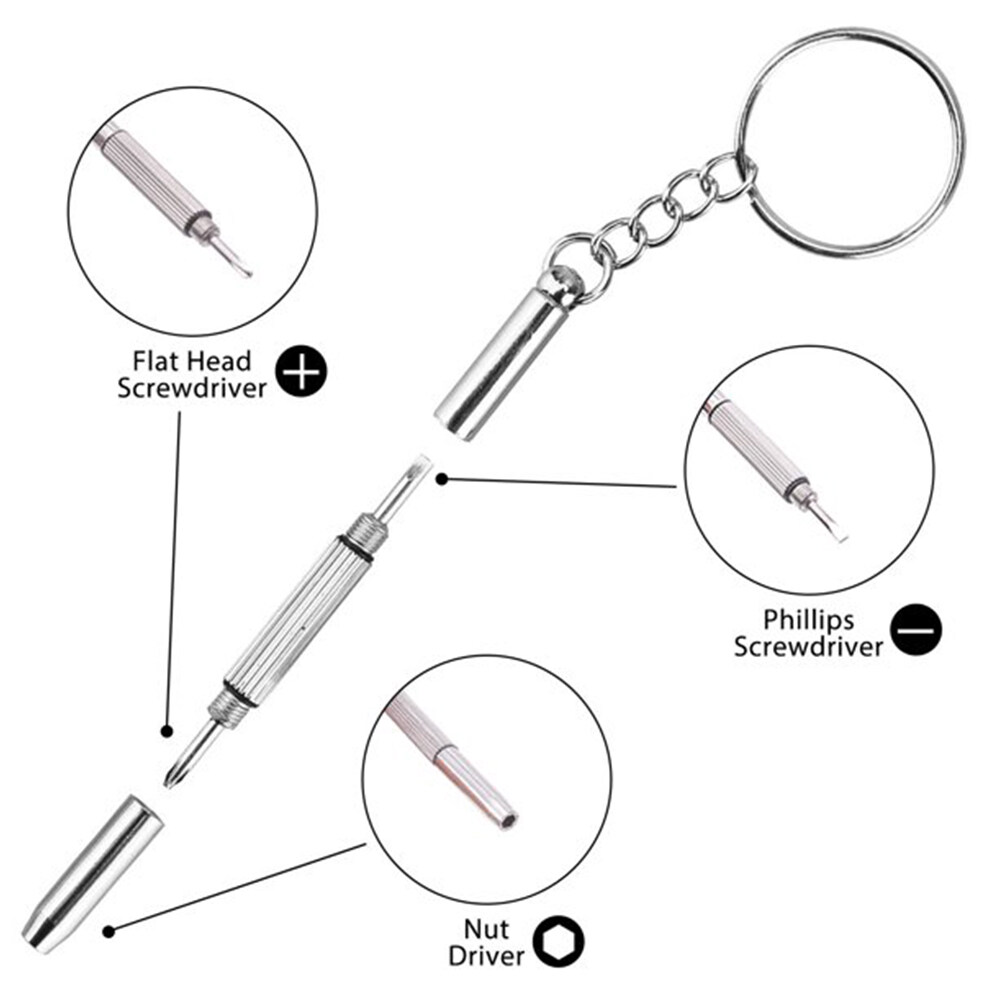 Flat Head Screwdriver

Phillips Screwdriver

Nut Driver